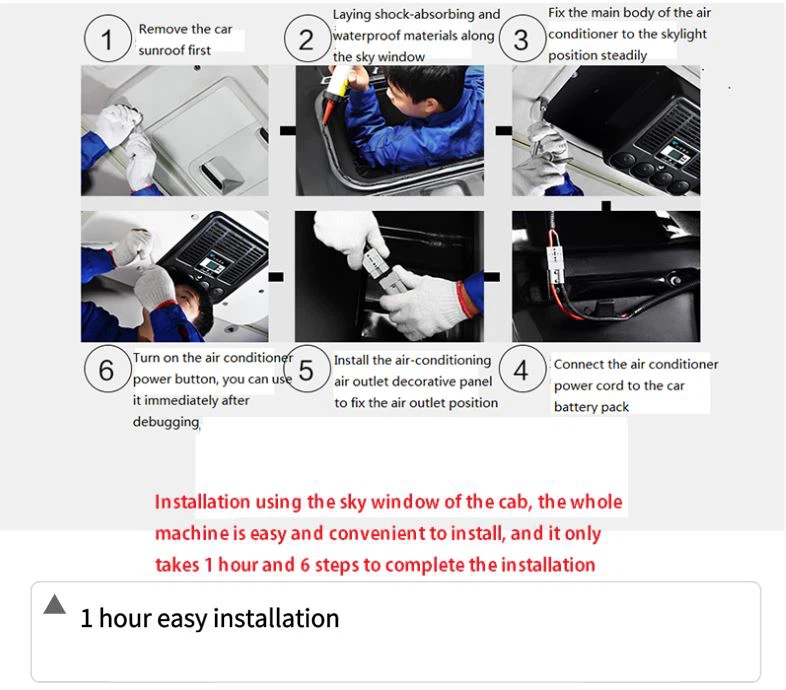 1 Remove the car sunroof first

2 Laying shock-absorbing and waterproof materials along the sky window

3 Fix the main body of the air conditioner to the skylight position steadily

6 Turn on the air conditioner power button, you can use it immediately after debugging

5 Install the air-conditioning air outlet decorative panel to fix the air outlet position

4 Connect the air conditioner power cord to the car battery pack

Installation using the sky window of the cab, the whole machine is easy and convenient to install, and it only takes 1 hour and 6 steps to complete the installation

1 hour easy installation